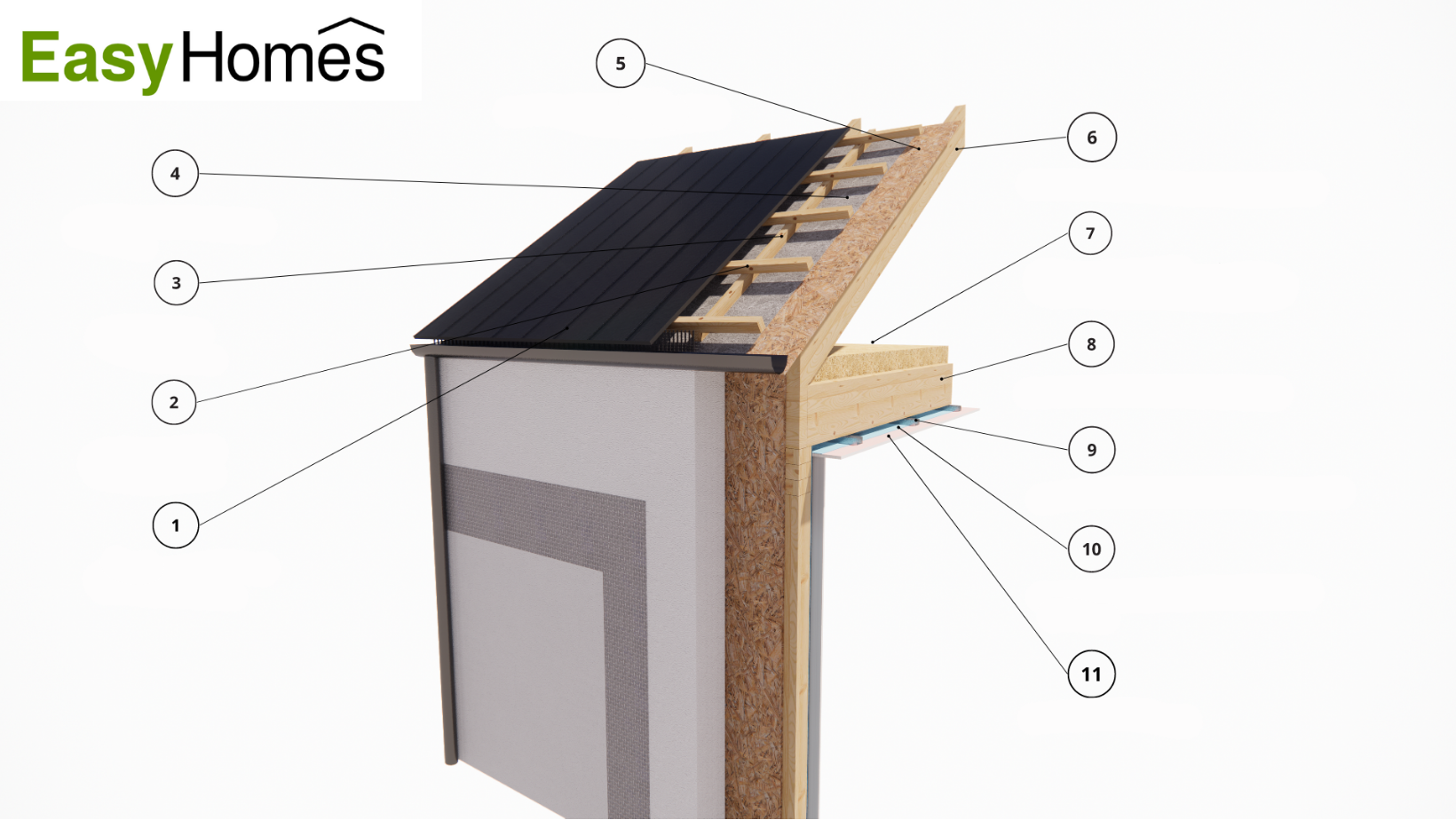 EasyHomes

5
6
4
7
3
8
2
9
1
10
11